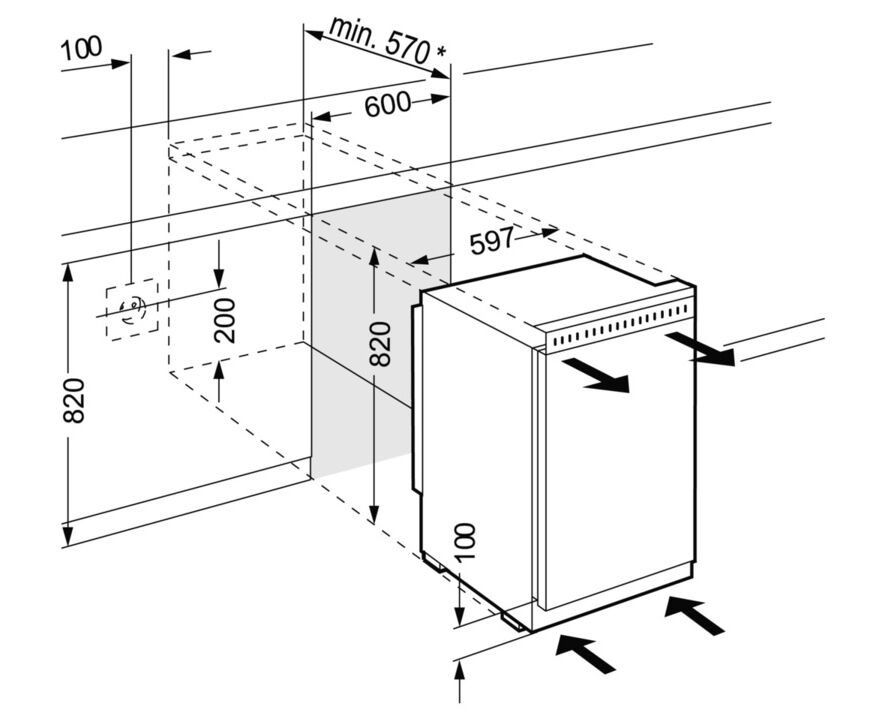 100
min. 570 *
600
597
200
820
820
100