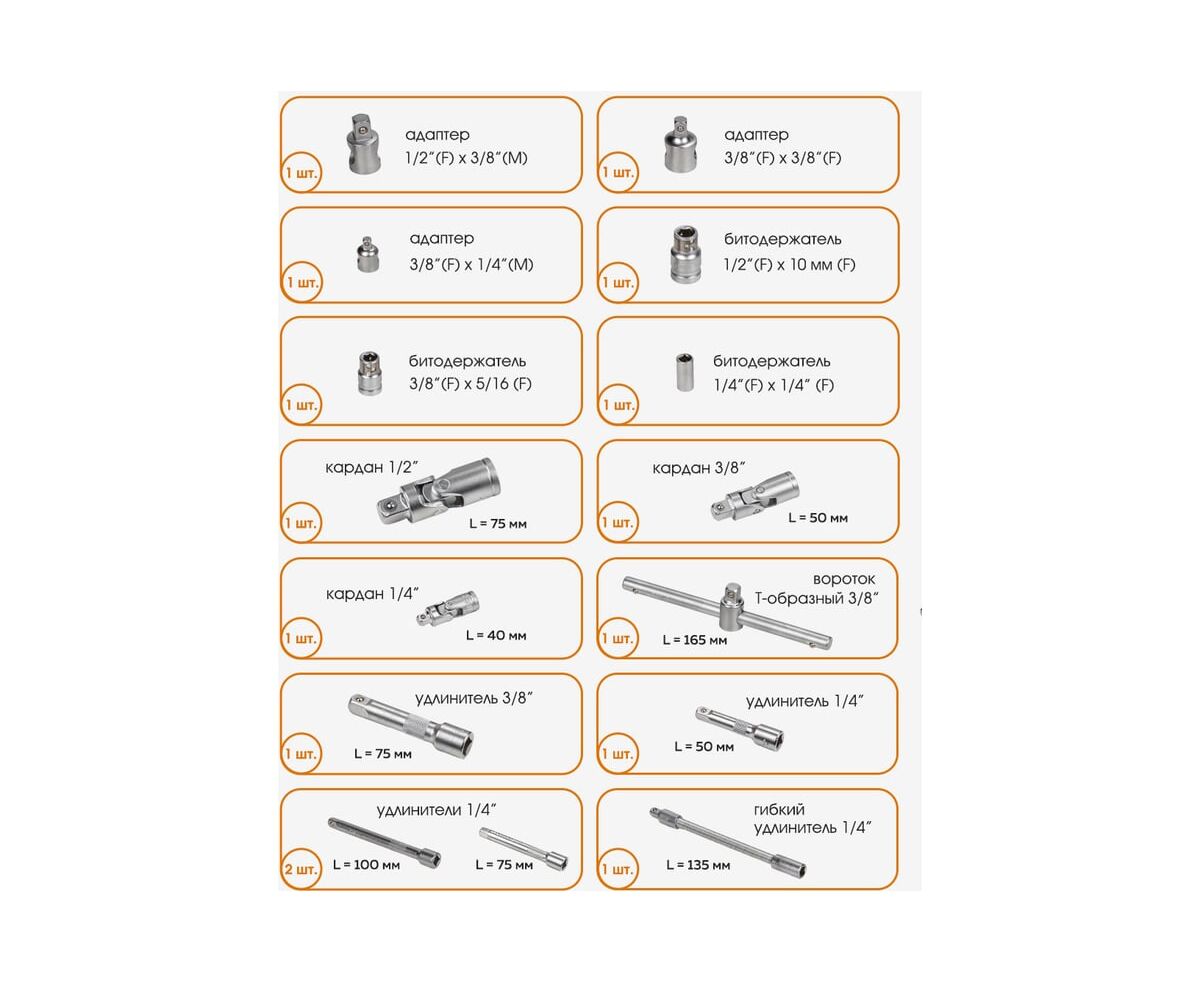 адаптер
1/2″(F) x 3/8″(M)
1 шт.

адаптер
3/8″(F) x 3/8″(F)
1 шт.

адаптер
3/8″(F) x 1/4″(M)
1 шт.

битодержатель
1/2″(F) x 10 мм (F)
1 шт.

битодержатель
3/8″(F) x 5/16 (F)
1 шт.

битодержатель
1/4″(F) x 1/4″ (F)
1 шт.

кардан 1/2″
L = 75 мм
1 шт.

кардан 3/8″
L = 50 мм
1 шт.

кардан 1/4″
L = 40 мм
1 шт.

вороток
Т-образный 3/8″
L = 165 мм
1 шт.

удлинитель 3/8″
L = 75 мм
1 шт.

удлинитель 1/4″
L = 50 мм
1 шт.

удлинители 1/4″
L = 100 мм
L = 75 мм
2 шт.

гибкий
удлинитель 1/4″
L = 135 мм
1 шт.